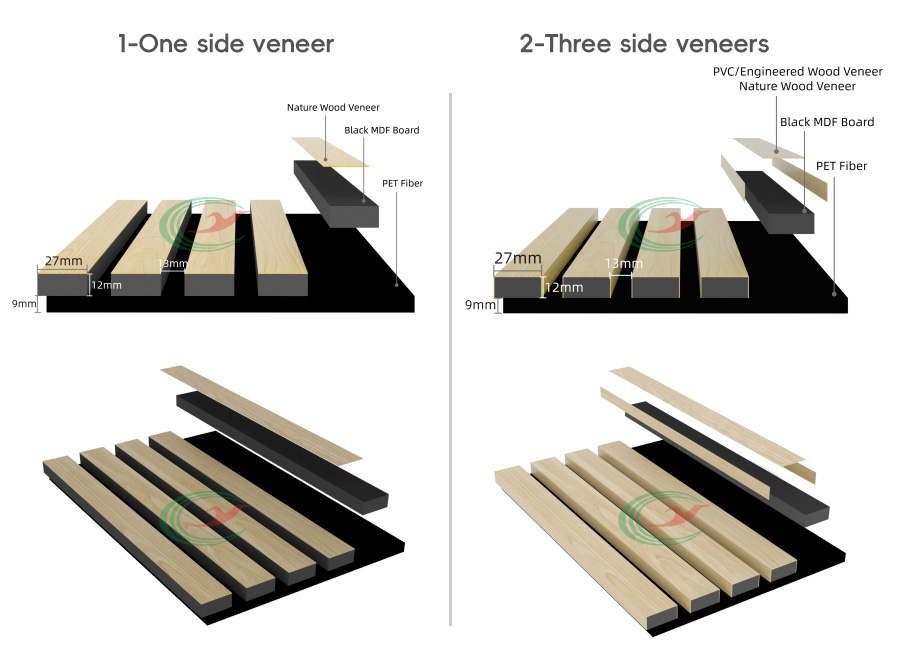 1-One side veneer

Nature Wood Veneer

Black MDF Board

PET Fiber

27mm

13mm

12mm

9mm

2-Three side veneers

PVC/Engineered Wood Veneer
Nature Wood Veneer

Black MDF Board

PET Fiber

27mm

13mm

12mm

9mm